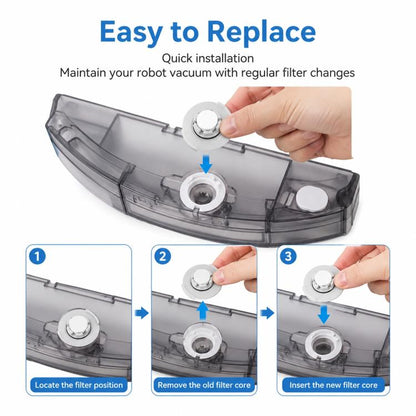 Easy to Replace

Quick installation
Maintain your robot vacuum with regular filter changes

1
Locate the filter position

2
Remove the old filter core

3
Insert the new filter core