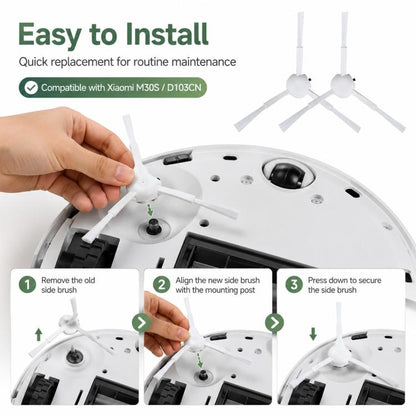 Easy to Install

Quick replacement for routine maintenance

Compatible with Xiaomi M30S / D103CN

1 Remove the old side brush

2 Align the new side brush with the mounting post

3 Press down to secure the side brush