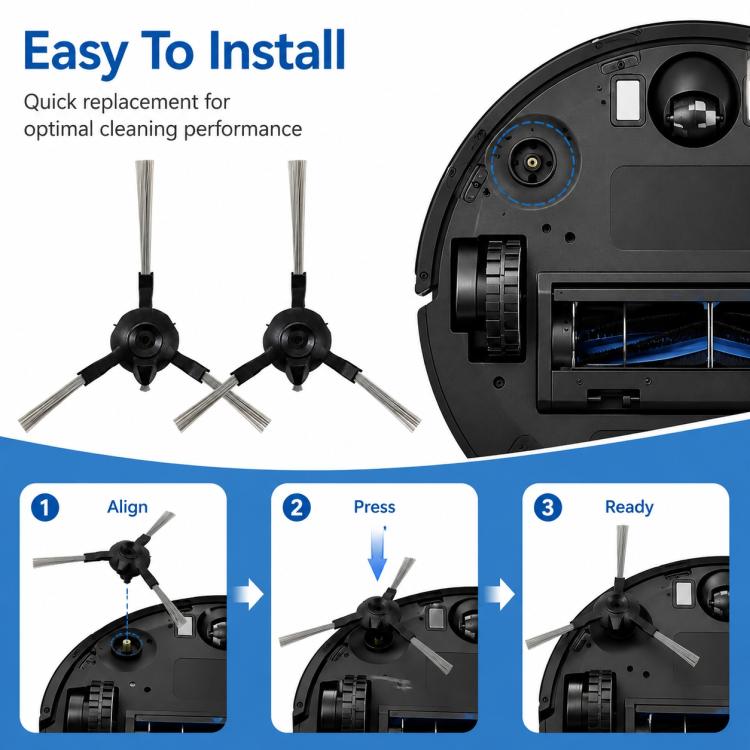 Easy To Install

Quick replacement for optimal cleaning performance

1 Align

2 Press

3 Ready