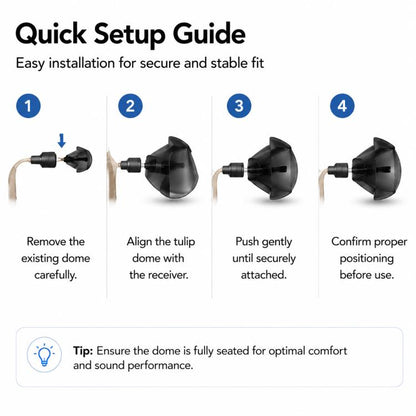 Quick Setup Guide

Easy installation for secure and stable fit

1

Remove the existing dome carefully.

2

Align the tulip dome with the receiver.

3

Push gently until securely attached.

4

Confirm proper positioning before use.

Tip: Ensure the dome is fully seated for optimal comfort and sound performance.