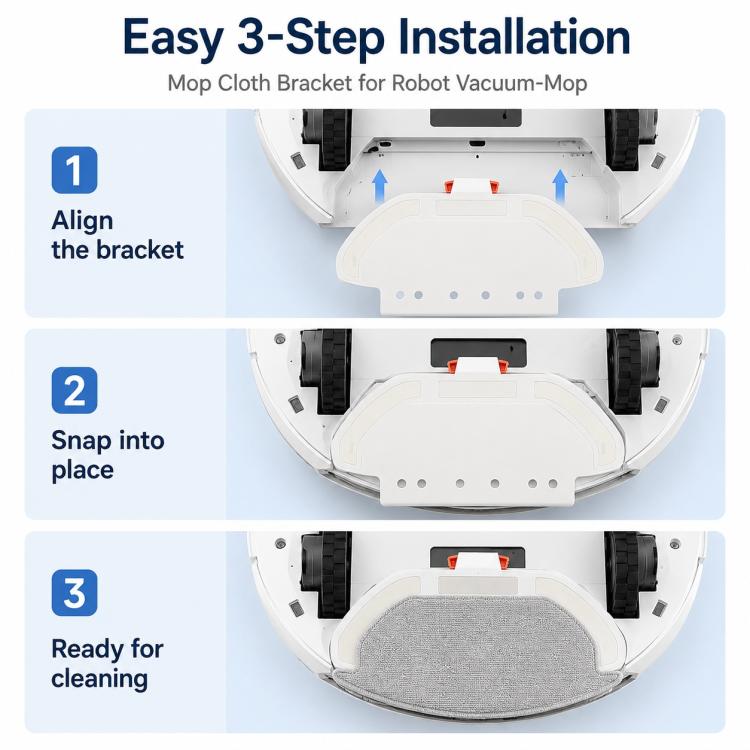 Easy 3-Step Installation

Mop Cloth Bracket for Robot Vacuum-Mop

1
Align the bracket

2
Snap into place

3
Ready for cleaning