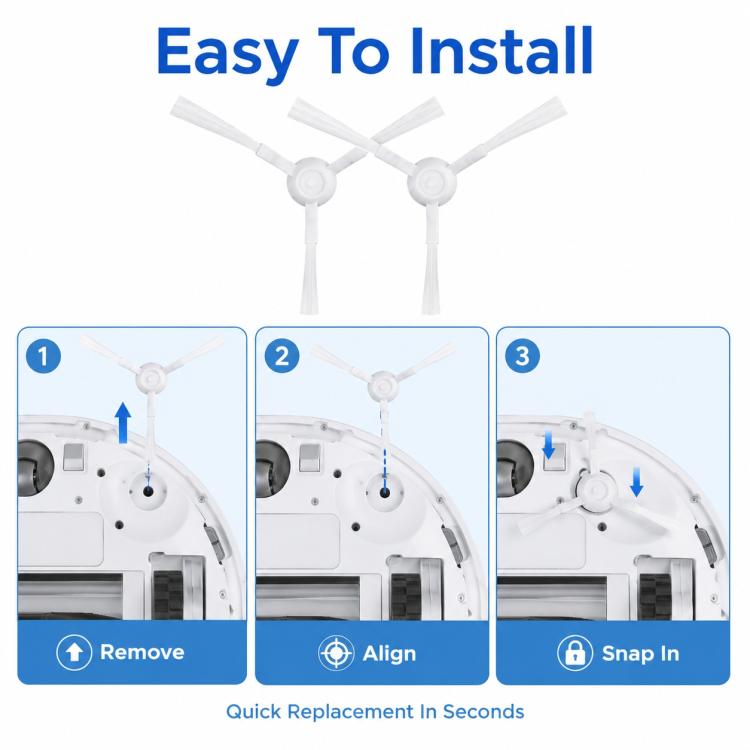 Easy To Install

1

Remove

2

Align

3

Snap In

Quick Replacement In Seconds