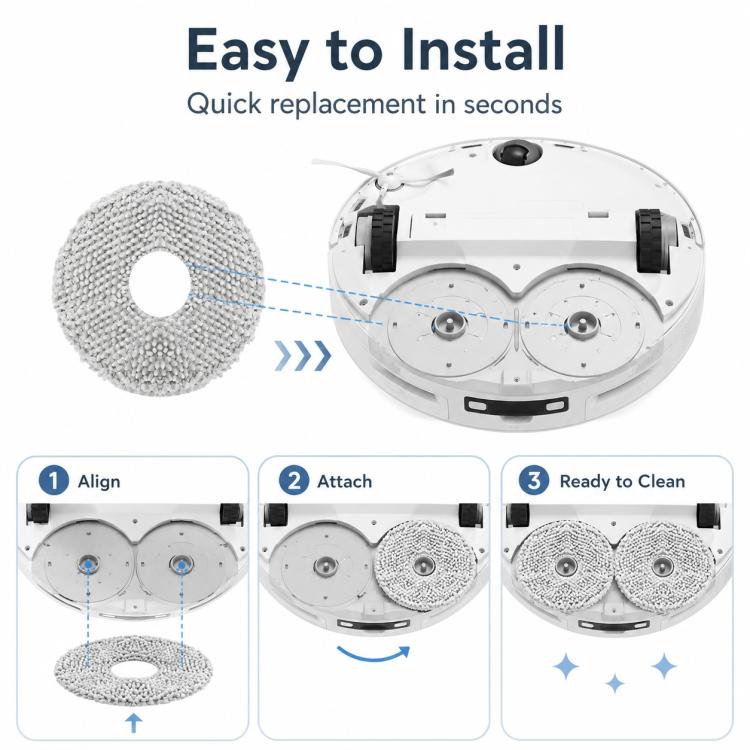 Easy to Install
Quick replacement in seconds

1 Align

2 Attach

3 Ready to Clean