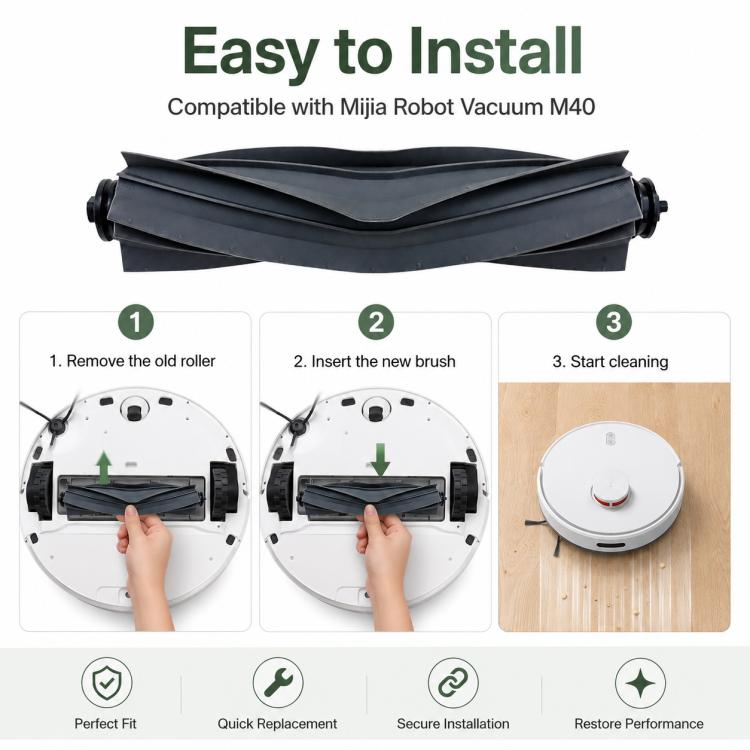 Easy to Install

Compatible with Mijia Robot Vacuum M40

1

1. Remove the old roller

2

2. Insert the new brush

3

3. Start cleaning

Perfect Fit

Quick Replacement

Secure Installation

Restore Performance