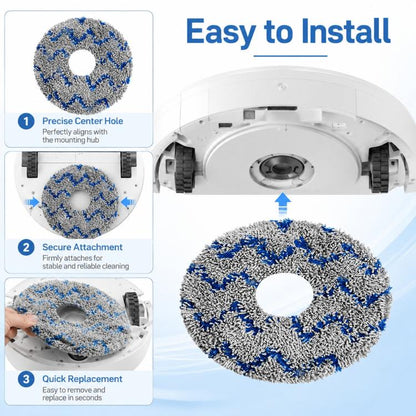 Easy to Install

1 Precise Center Hole
Perfectly aligns with the mounting hub

2 Secure Attachment
Firmly attaches for stable and reliable cleaning

3 Quick Replacement
Easy to remove and replace in seconds