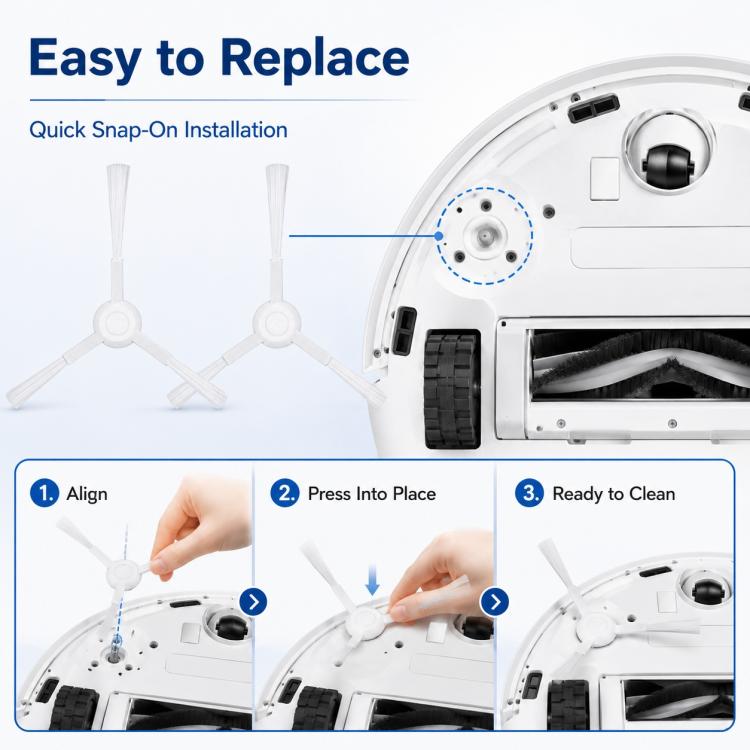 Easy to Replace

Quick Snap-On Installation

1. Align

2. Press Into Place

3. Ready to Clean