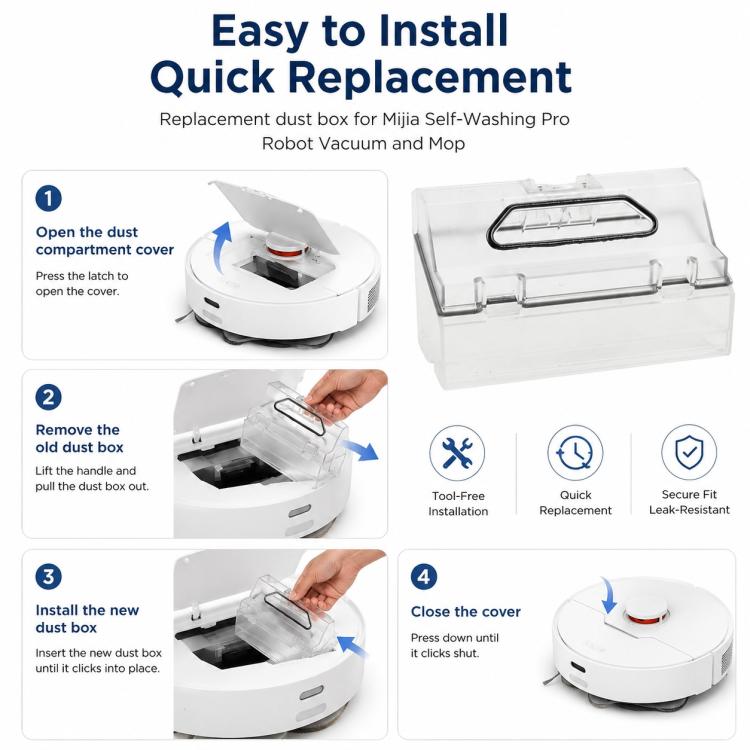 Easy to Install
Quick Replacement

Replacement dust box for Mijia Self-Washing Pro Robot Vacuum and Mop

1

Open the dust compartment cover

Press the latch to open the cover.

2

Remove the old dust box

Lift the handle and pull the dust box out.

Tool-Free Installation

Quick Replacement

Secure Fit Leak-Resistant

3

Install the new dust box

Insert the new dust box until it clicks into place.

4

Close the cover

Press down until it clicks shut.