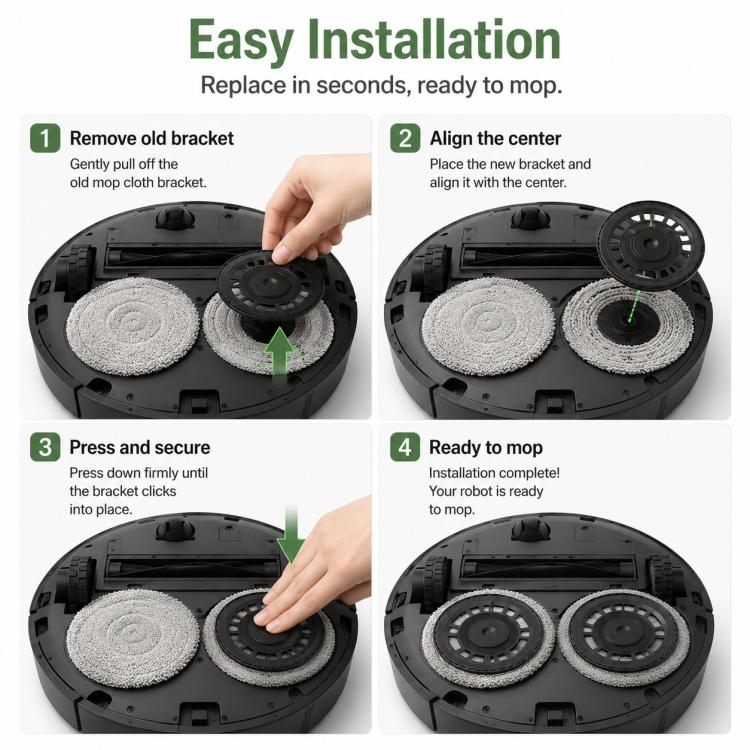 Easy Installation

Replace in seconds, ready to mop.

1 Remove old bracket

Gently pull off the old mop cloth bracket.

2 Align the center

Place the new bracket and align it with the center.

3 Press and secure

Press down firmly until the bracket clicks into place.

4 Ready to mop

Installation complete! Your robot is ready to mop.