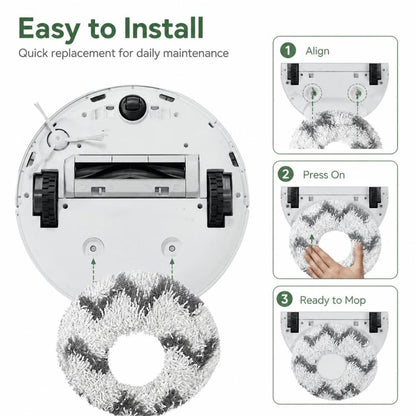 Easy to Install

Quick replacement for daily maintenance

1 Align

2 Press On

3 Ready to Mop