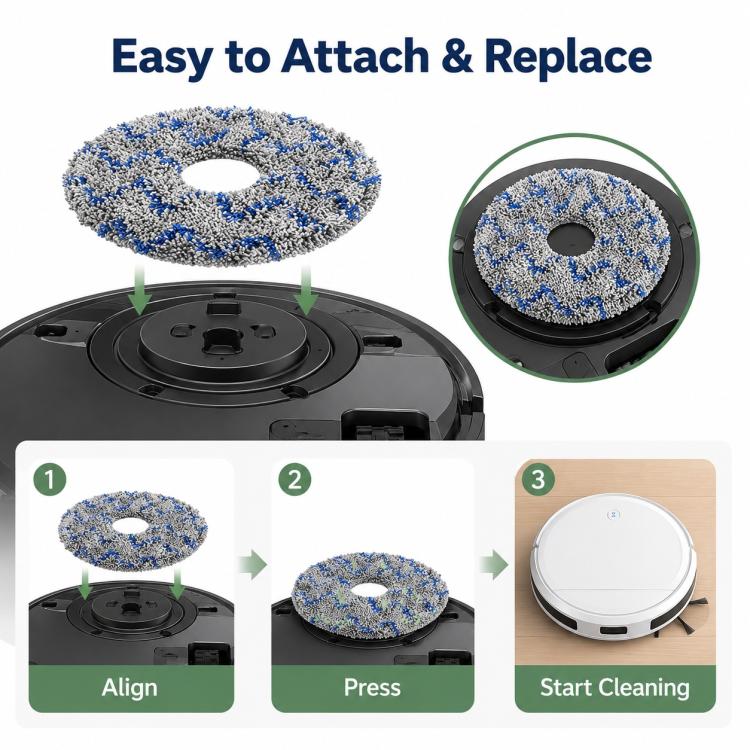 Easy to Attach & Replace

1

Align

2

Press

3

Start Cleaning