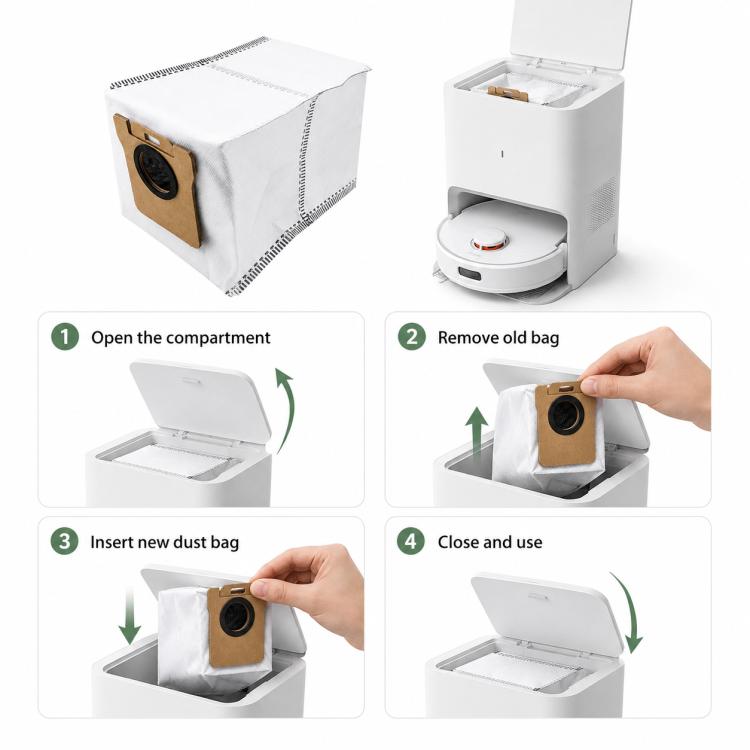 1 Open the compartment

2 Remove old bag

3 Insert new dust bag

4 Close and use