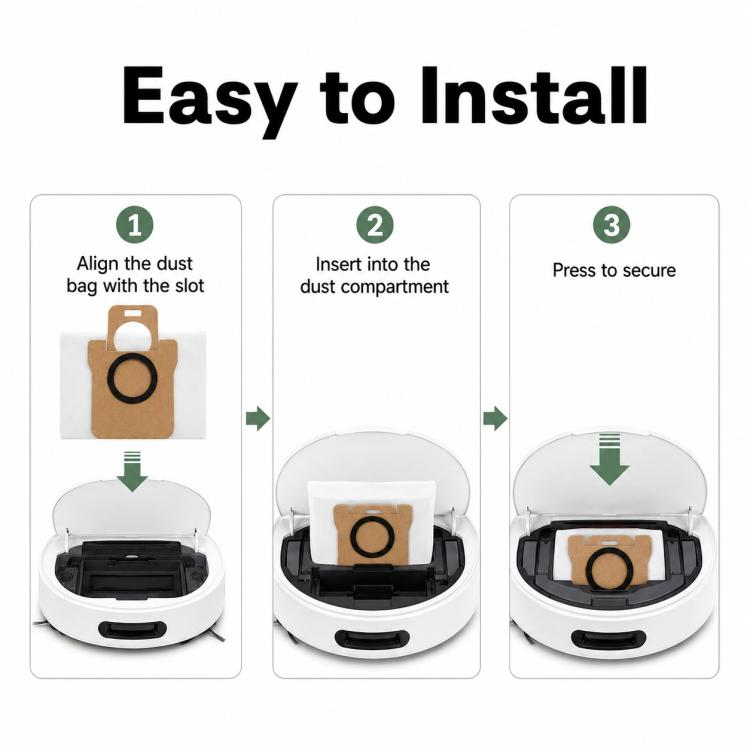 Easy to Install

1
Align the dust bag with the slot

2
Insert into the dust compartment

3
Press to secure