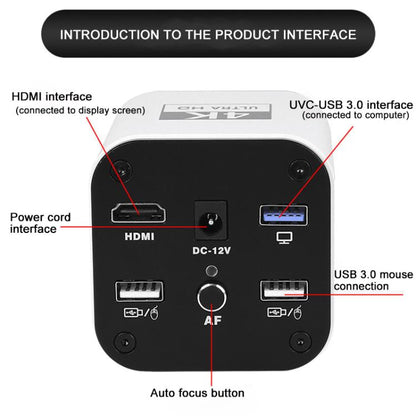 INTRODUCTION TO THE PRODUCT INTERFACE

HDMI interface
(connected to display screen)

4K
ULTRA HD

UVC-USB 3.0 interface
(connected to computer)

Power cord interface

HDMI

DC-12V

USB 3.0 mouse connection

AF

Auto focus button