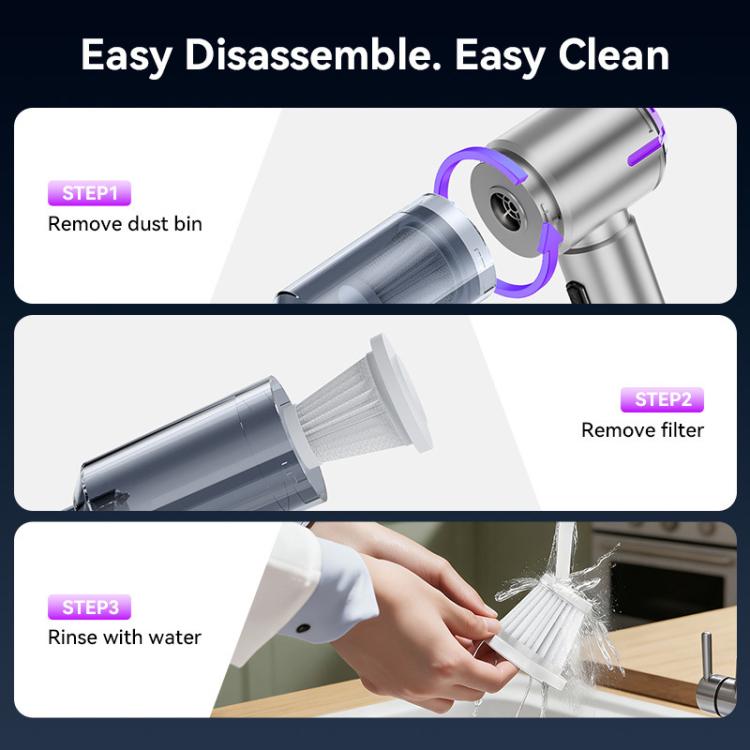 Easy Disassemble. Easy Clean

STEP1
Remove dust bin

STEP2
Remove filter

STEP3
Rinse with water