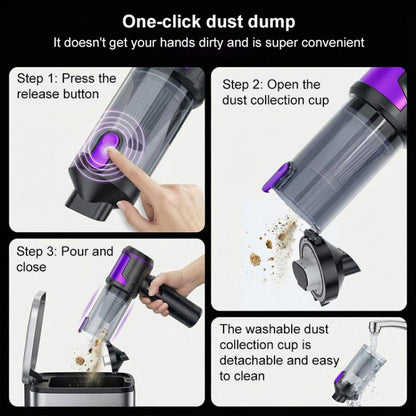 One-click dust dump
It doesn't get your hands dirty and is super convenient

Step 1: Press the release button

Step 2: Open the dust collection cup

Step 3: Pour and close

The washable dust collection cup is detachable and easy to clean