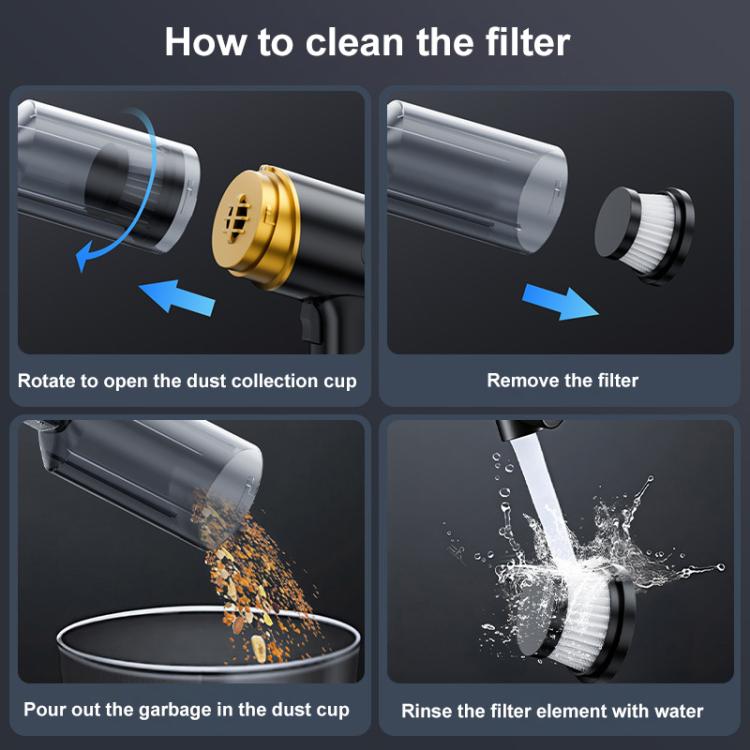 How to clean the filter

Rotate to open the dust collection cup

Remove the filter

Pour out the garbage in the dust cup

Rinse the filter element with water