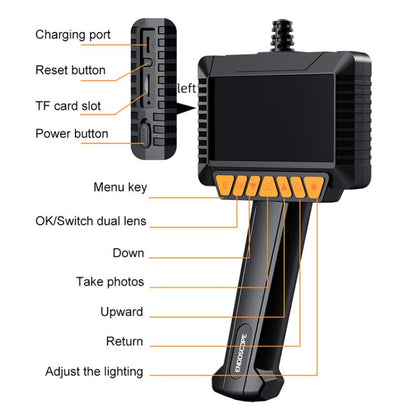 Charging port
Reset button
TF card slot
Power button
left
Menu key
OK/Switch dual lens
Down
Take photos
Upward
Return
Adjust the lighting
ENDOSCOPE