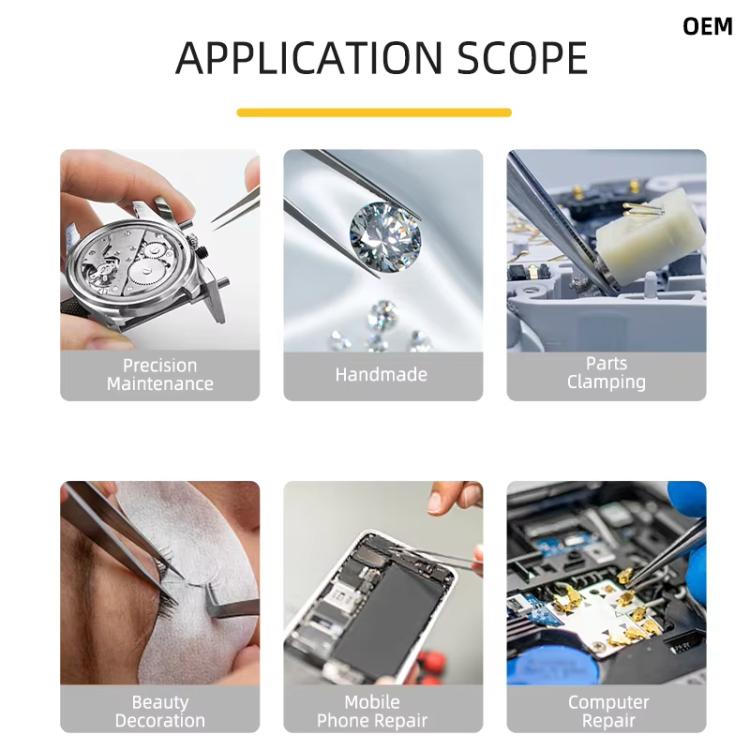 OEM

APPLICATION SCOPE

Precision Maintenance

Handmade

Parts Clamping

Beauty Decoration

Mobile Phone Repair

Computer Repair