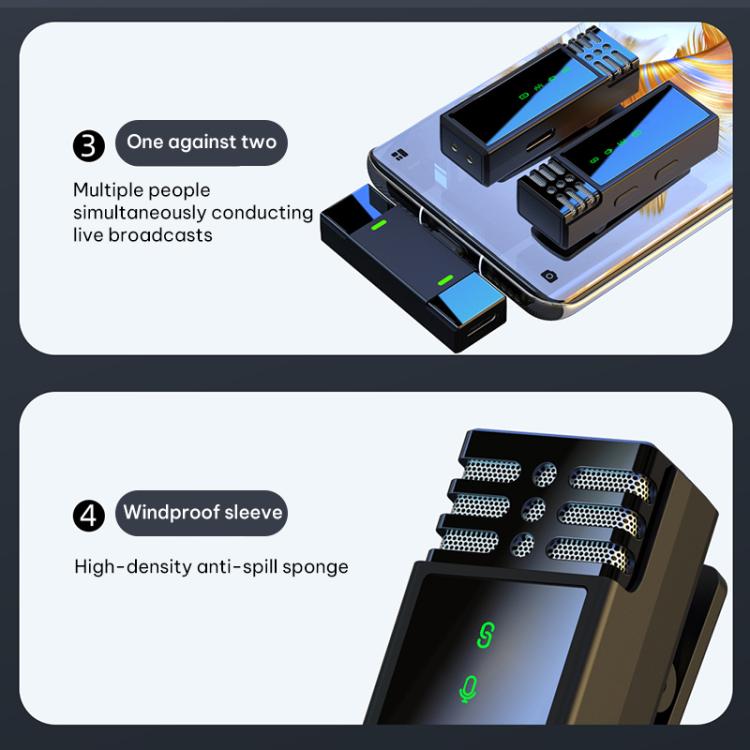 3 One against two

Multiple people simultaneously conducting live broadcasts

4 Windproof sleeve

High-density anti-spill sponge