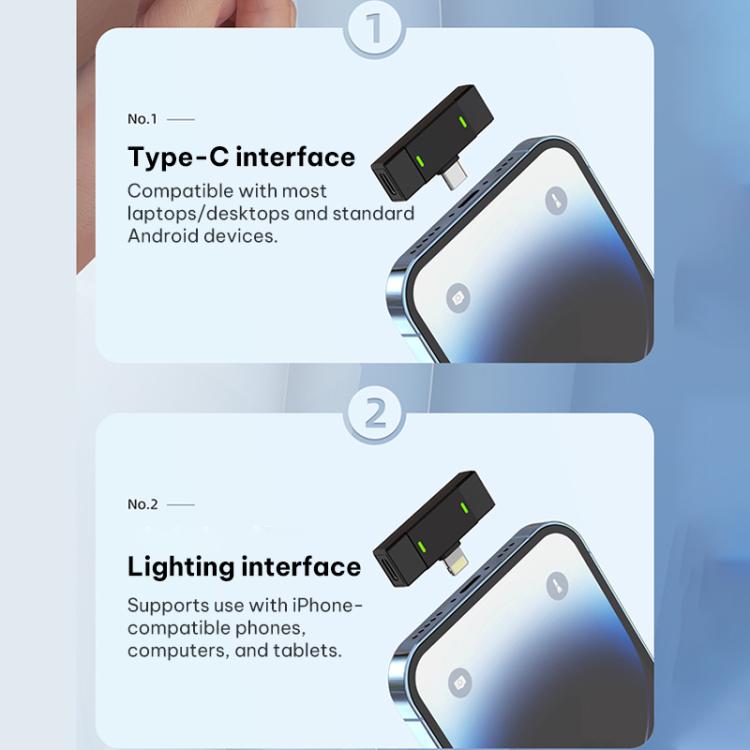 1

No.1

Type-C interface

Compatible with most laptops/desktops and standard Android devices.

2

No.2

Lighting interface

Supports use with iPhone-compatible phones, computers, and tablets.