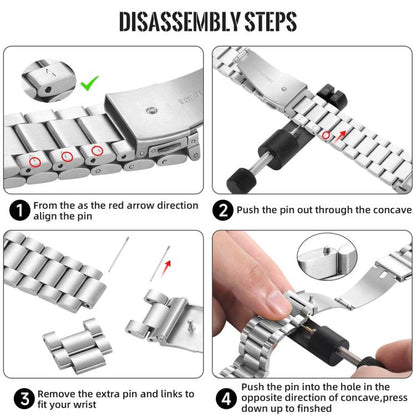 DISASSEMBLY STEPS

1 From the as the red arrow direction align the pin

2 Push the pin out through the concave

3 Remove the extra pin and links to fit your wrist

4 Push the pin into the hole in the opposite direction of concave,press down up to finshed