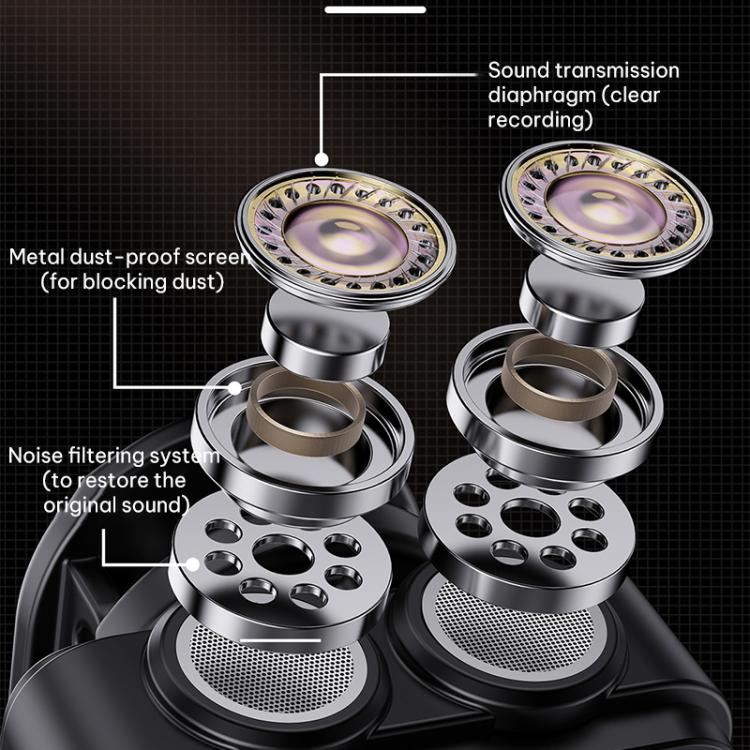 Sound transmission diaphragm (clear recording)

Metal dust-proof screen (for blocking dust)

Noise filtering system (to restore the original sound)