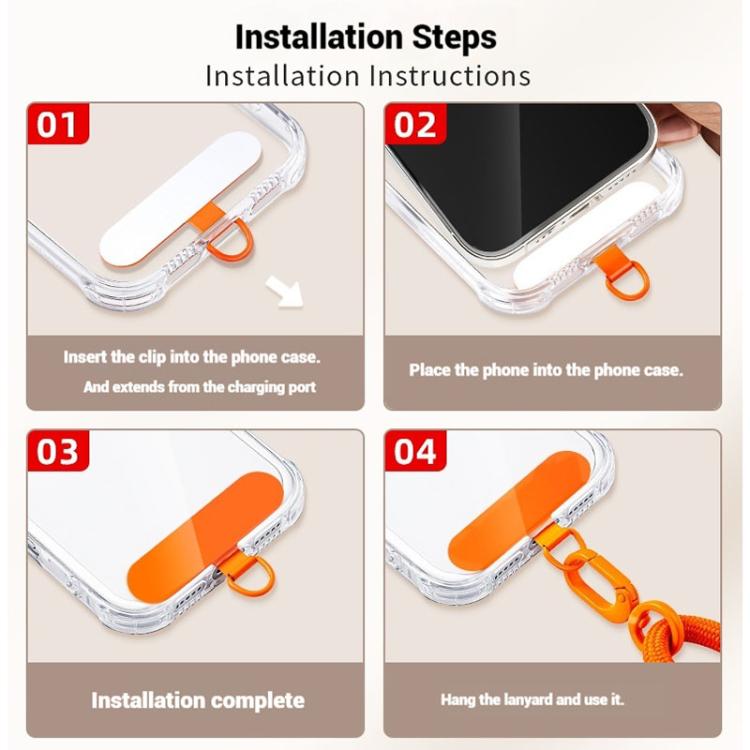 Installation Steps
Installation Instructions

01
Insert the clip into the phone case.
And extends from the charging port

02
Place the phone into the phone case.

03
Installation complete

04
Hang the lanyard and use it.