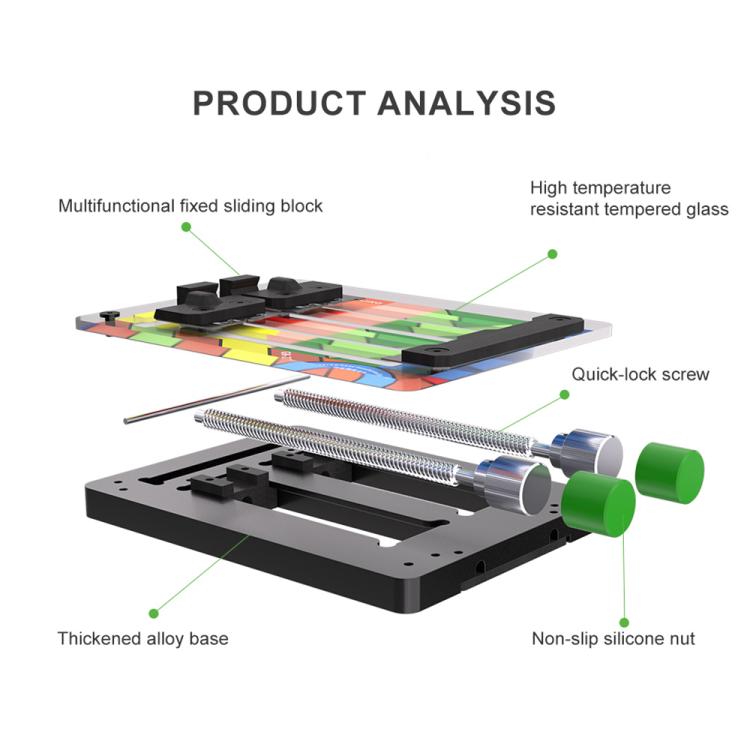 PRODUCT ANALYSIS

Multifunctional fixed sliding block

High temperature resistant tempered glass

Quick-lock screw

Thickened alloy base

Non-slip silicone nut