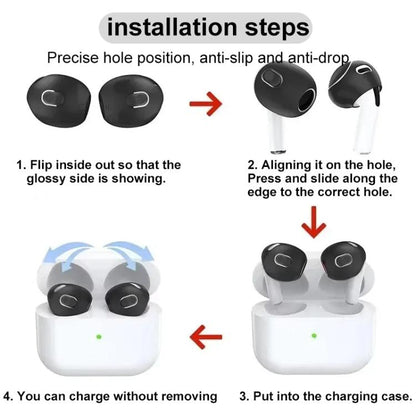 installation steps

Precise hole position, anti-slip and anti-drop

1. Flip inside out so that the glossy side is showing.

2. Aligning it on the hole, Press and slide along the edge to the correct hole.

4. You can charge without removing

3. Put into the charging case.