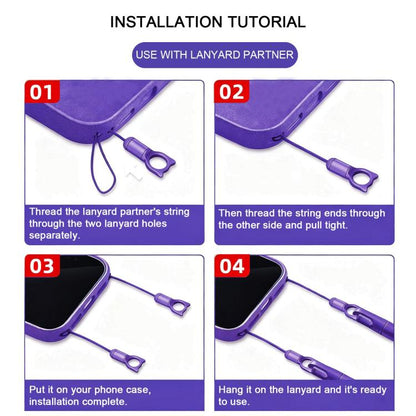 INSTALLATION TUTORIAL

USE WITH LANYARD PARTNER

01

Thread the lanyard partner's string through the two lanyard holes separately.

02

Then thread the string ends through the other side and pull tight.

03

Put it on your phone case, installation complete.

04

Hang it on the lanyard and it's ready to use.