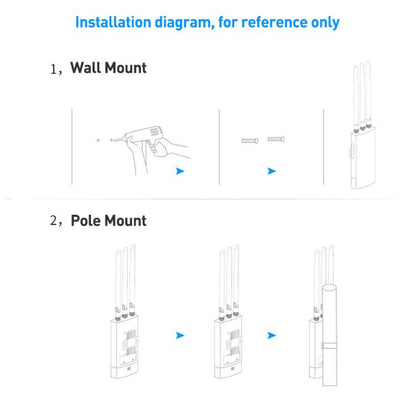 Installation diagram, for reference only

1, Wall Mount

2, Pole Mount