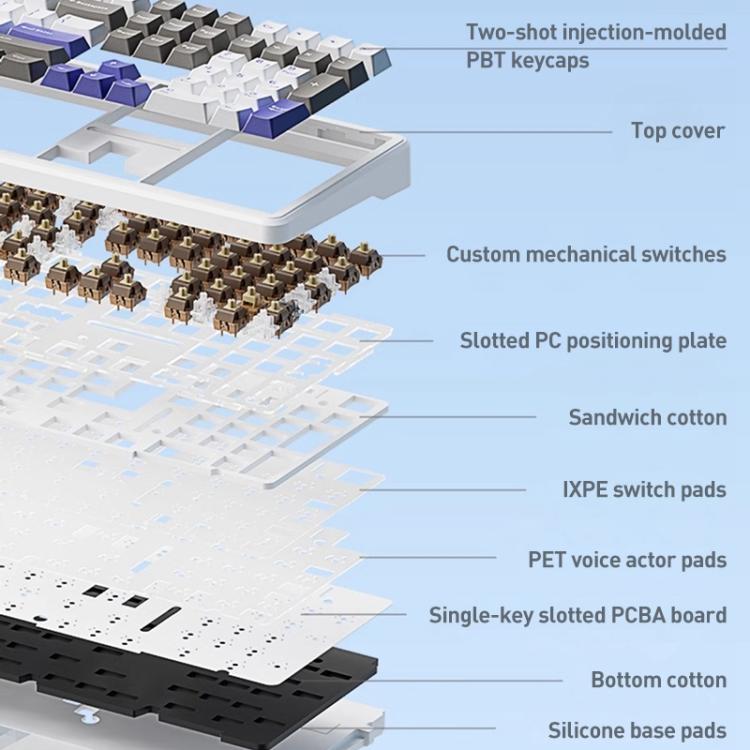 Two-shot injection-molded PBT keycaps

Top cover

Custom mechanical switches

Slotted PC positioning plate

Sandwich cotton

IXPE switch pads

PET voice actor pads

Single-key slotted PCBA board

Bottom cotton

Silicone base pads