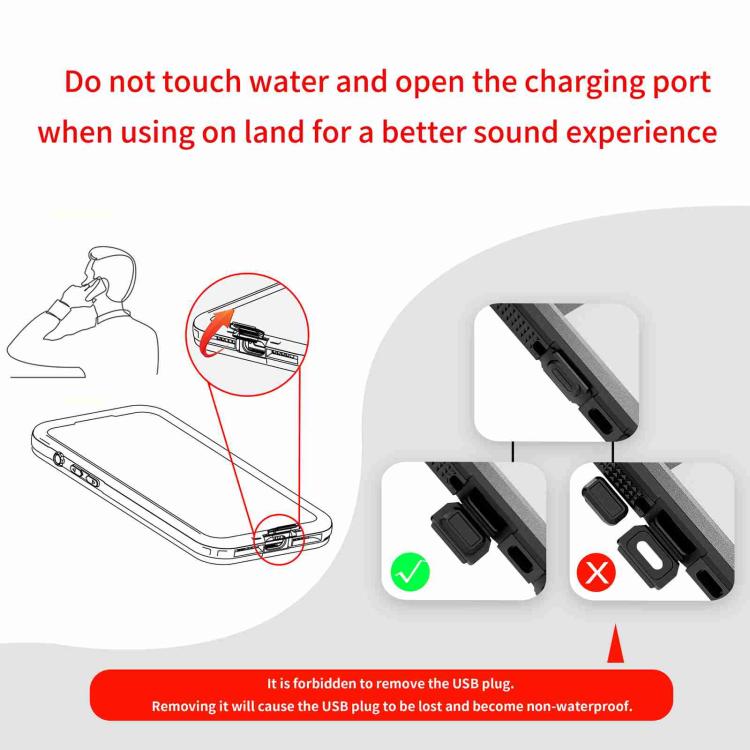 Do not touch water and open the charging port when using on land for a better sound experience

It is forbidden to remove the USB plug.
Removing it will cause the USB plug to be lost and become non-waterproof.