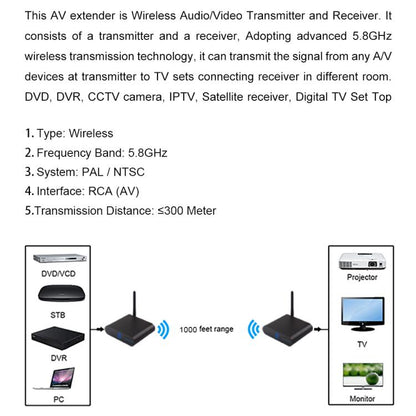 This AV extender is Wireless Audio/Video Transmitter and Receiver. It consists of a transmitter and a receiver, Adopting advanced 5.8GHz wireless transmission technology, it can transmit the signal from any A/V devices at transmitter to TV sets connecting receiver in different room. DVD, DVR, CCTV camera, IPTV, Satellite receiver, Digital TV Set Top

1. Type: Wireless
2. Frequency Band: 5.8GHz
3. System: PAL / NTSC
4. Interface: RCA (AV)
5.Transmission Distance: ≤300 Meter

DVD/VCD
STB
DVR
PC

1000 feet range

Projector
TV
Monitor