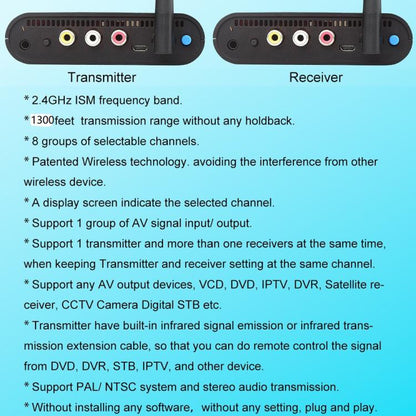 Transmitter

Receiver

* 2.4GHz ISM frequency band.

* 1300feet transmission range without any holdback.

* 8 groups of selectable channels.

* Patented Wireless technology. avoiding the interference from other wireless device.

* A display screen indicate the selected channel.

* Support 1 group of AV signal input/ output.

* Support 1 transmitter and more than one receivers at the same time, when keeping Transmitter and receiver setting at the same channel.

* Support any AV output devices, VCD, DVD, IPTV, DVR, Satellite receiver, CCTV Camera Digital STB etc.

* Transmitter have built-in infrared signal emission or infrared transmission extension cable, so that you can do remote control the signal from DVD, DVR, STB, IPTV, and other device.

* Support PAL/ NTSC system and stereo audio transmission.

* Without installing any software, without any setting, plug and play.