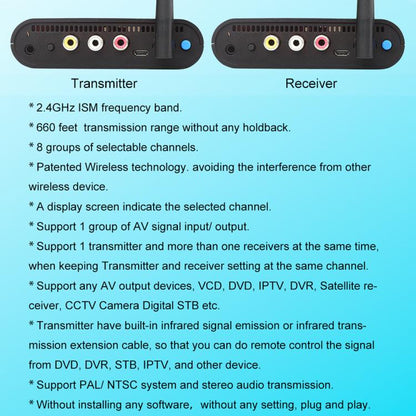 Transmitter

Receiver

* 2.4GHz ISM frequency band.

* 660 feet transmission range without any holdback.

* 8 groups of selectable channels.

* Patented Wireless technology. avoiding the interference from other wireless device.

* A display screen indicate the selected channel.

* Support 1 group of AV signal input/ output.

* Support 1 transmitter and more than one receivers at the same time, when keeping Transmitter and receiver setting at the same channel.

* Support any AV output devices, VCD, DVD, IPTV, DVR, Satellite receiver, CCTV Camera Digital STB etc.

* Transmitter have built-in infrared signal emission or infrared transmission extension cable, so that you can do remote control the signal from DVD, DVR, STB, IPTV, and other device.

* Support PAL/ NTSC system and stereo audio transmission.

* Without installing any software， without any setting, plug and play.