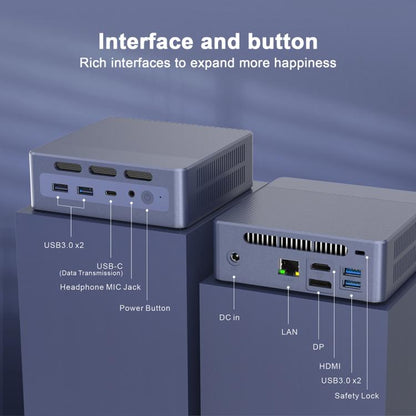 Interface and button
Rich interfaces to expand more happiness

USB3.0 x2

USB-C
(Data Transmission)

Headphone MIC Jack

Power Button

DC in

LAN

DP

HDMI

USB3.0 x2

Safety Lock