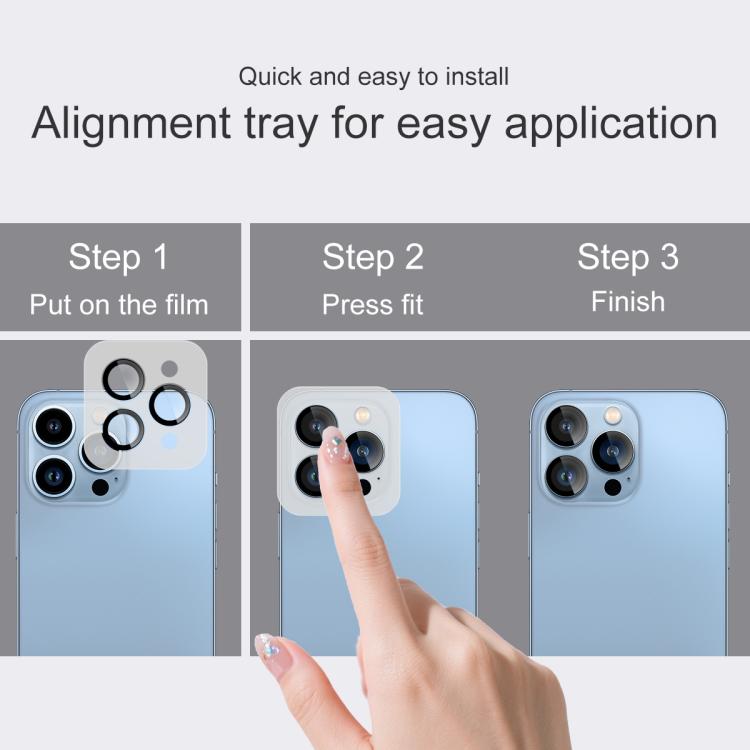 Quick and easy to install

Alignment tray for easy application

Step 1
Put on the film

Step 2
Press fit

Step 3
Finish