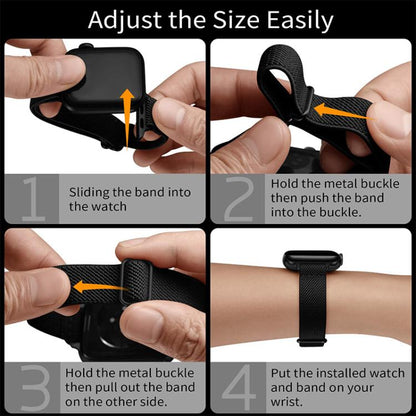 Adjust the Size Easily

1 Sliding the band into the watch

2 Hold the metal buckle then push the band into the buckle.

3 Hold the metal buckle then pull out the band on the other side.

4 Put the installed watch and band on your wrist.