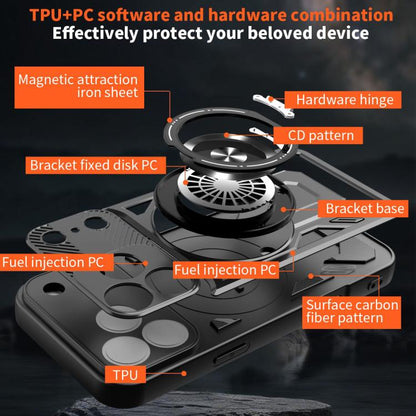 TPU+PC software and hardware combination
Effectively protect your beloved device

Magnetic attraction iron sheet

Hardware hinge

CD pattern

Bracket fixed disk PC

Bracket base

Fuel injection PC

Fuel injection PC

Surface carbon fiber pattern

TPU