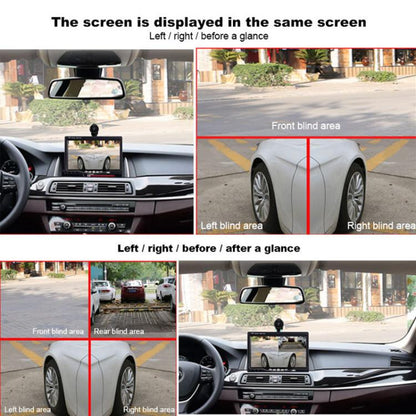 The screen is displayed in the same screen
Left / right / before a glance

Front blind area

Left blind area

Right blind area

Left / right / before / after a glance

Front blind area

Rear blind area

Left blind area

Right blind area