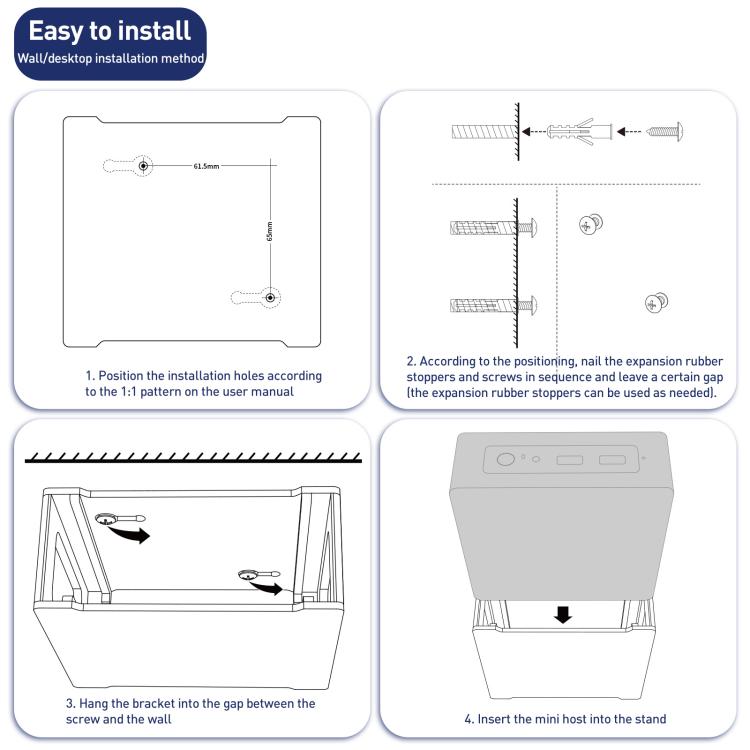 Easy to install
Wall/desktop installation method

61.5mm
65mm

1. Position the installation holes according to the 1:1 pattern on the user manual

2. According to the positioning, nail the expansion rubber stoppers and screws in sequence and leave a certain gap (the expansion rubber stoppers can be used as needed).

3. Hang the bracket into the gap between the screw and the wall

4. Insert the mini host into the stand