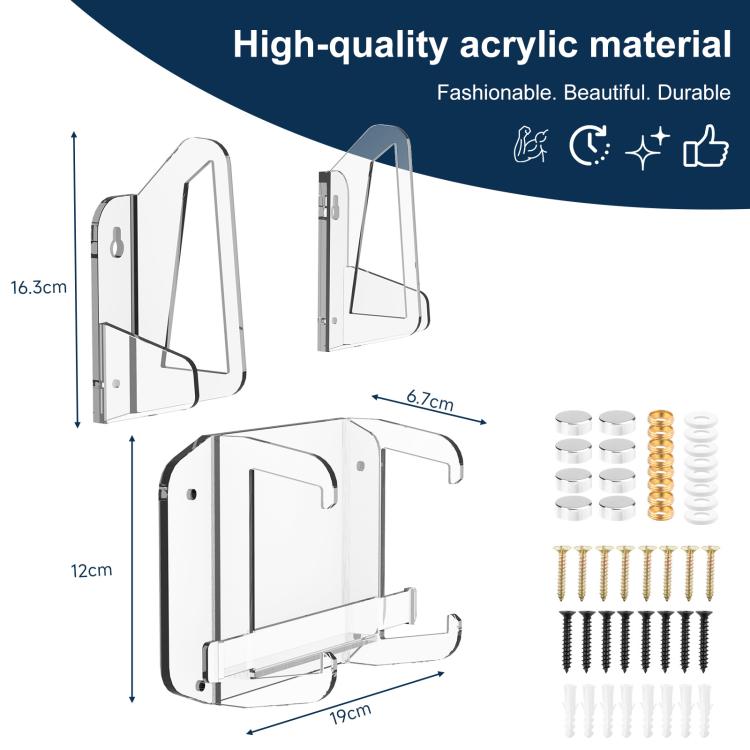 High-quality acrylic material

Fashionable. Beautiful. Durable

16.3cm

6.7cm

12cm

19cm