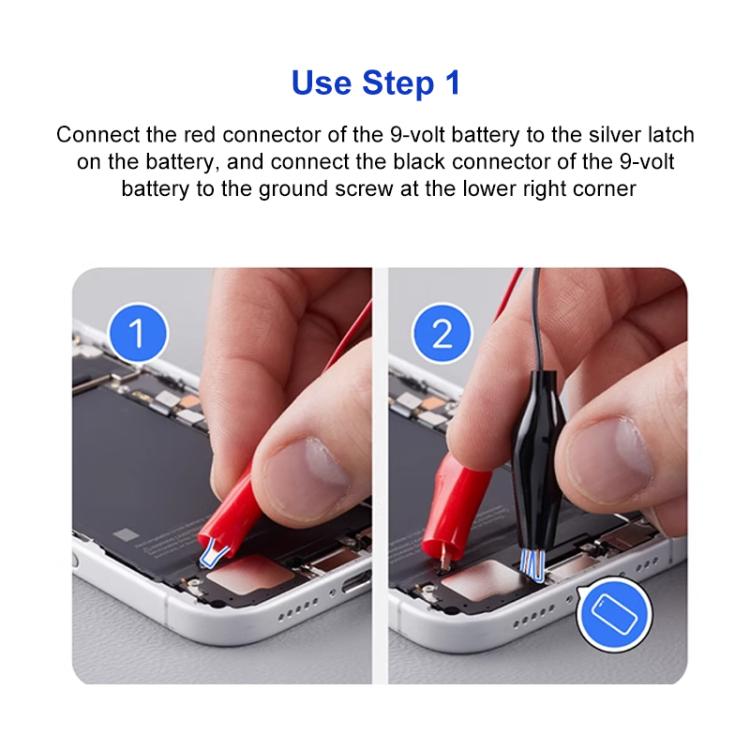 Use Step 1

Connect the red connector of the 9-volt battery to the silver latch on the battery, and connect the black connector of the 9-volt battery to the ground screw at the lower right corner

1

2