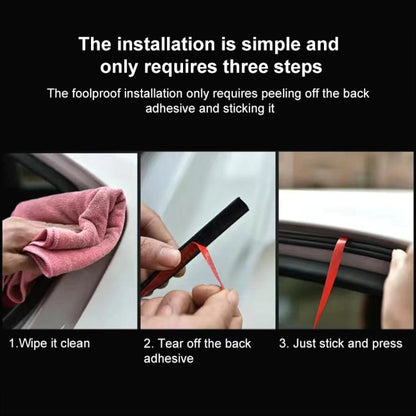 The installation is simple and only requires three steps

The foolproof installation only requires peeling off the back adhesive and sticking it

1.Wipe it clean

2. Tear off the back adhesive

3. Just stick and press