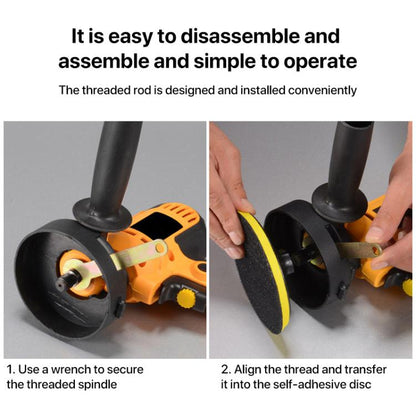 It is easy to disassemble and assemble and simple to operate

The threaded rod is designed and installed conveniently

1. Use a wrench to secure the threaded spindle

2. Align the thread and transfer it into the self-adhesive disc