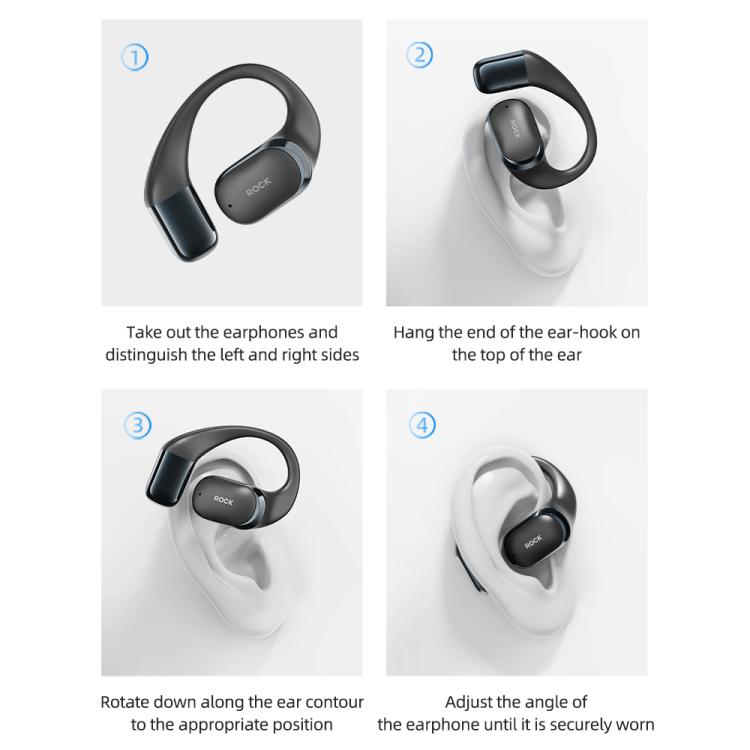 ①

ROCK

Take out the earphones and distinguish the left and right sides

②

ROCK

Hang the end of the ear-hook on the top of the ear

③

ROCK

Rotate down along the ear contour to the appropriate position

④

ROCK

Adjust the angle of the earphone until it is securely worn