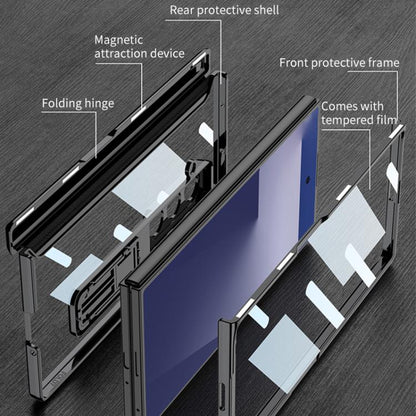 Rear protective shell

Magnetic attraction device

Front protective frame

Folding hinge

Comes with tempered film