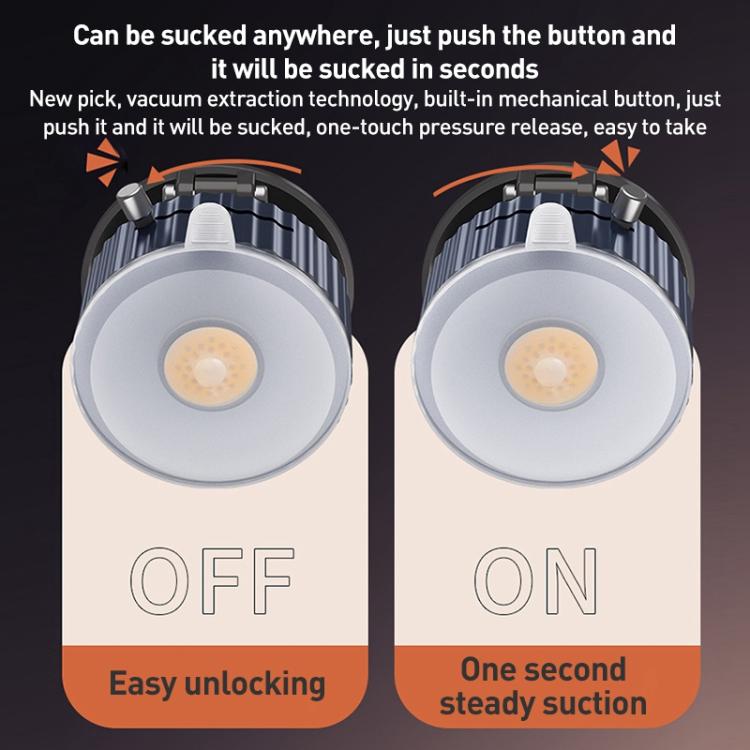 Can be sucked anywhere, just push the button and it will be sucked in seconds

New pick, vacuum extraction technology, built-in mechanical button, just push it and it will be sucked, one-touch pressure release, easy to take

OFF

Easy unlocking

ON

One second steady suction