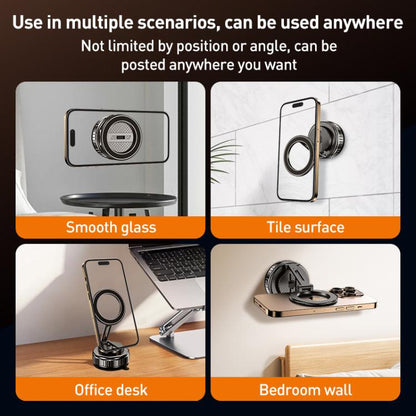 Use in multiple scenarios, can be used anywhere
Not limited by position or angle, can be posted anywhere you want

Smooth glass

Tile surface

Office desk

Bedroom wall